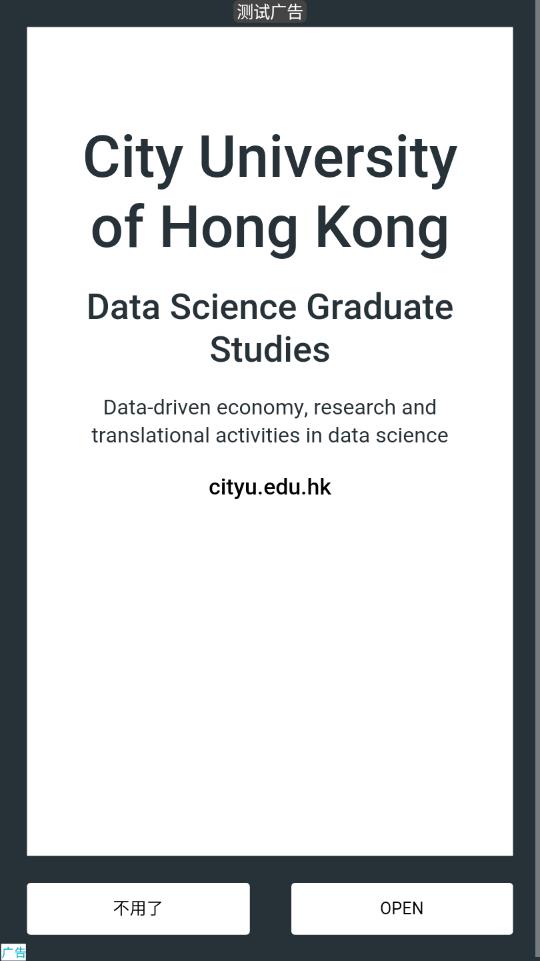 测试广告

City University of Hong Kong

Data Science Graduate Studies

Data-driven economy, research and translational activities in data science

cityu.edu.hk

不用了

OPEN

广告